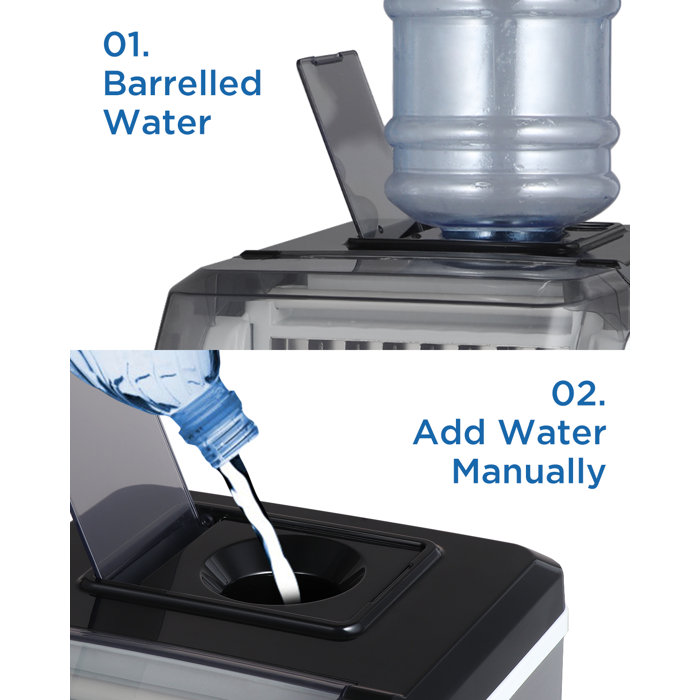 01.
Barrelled
Water

02.
Add Water
Manually